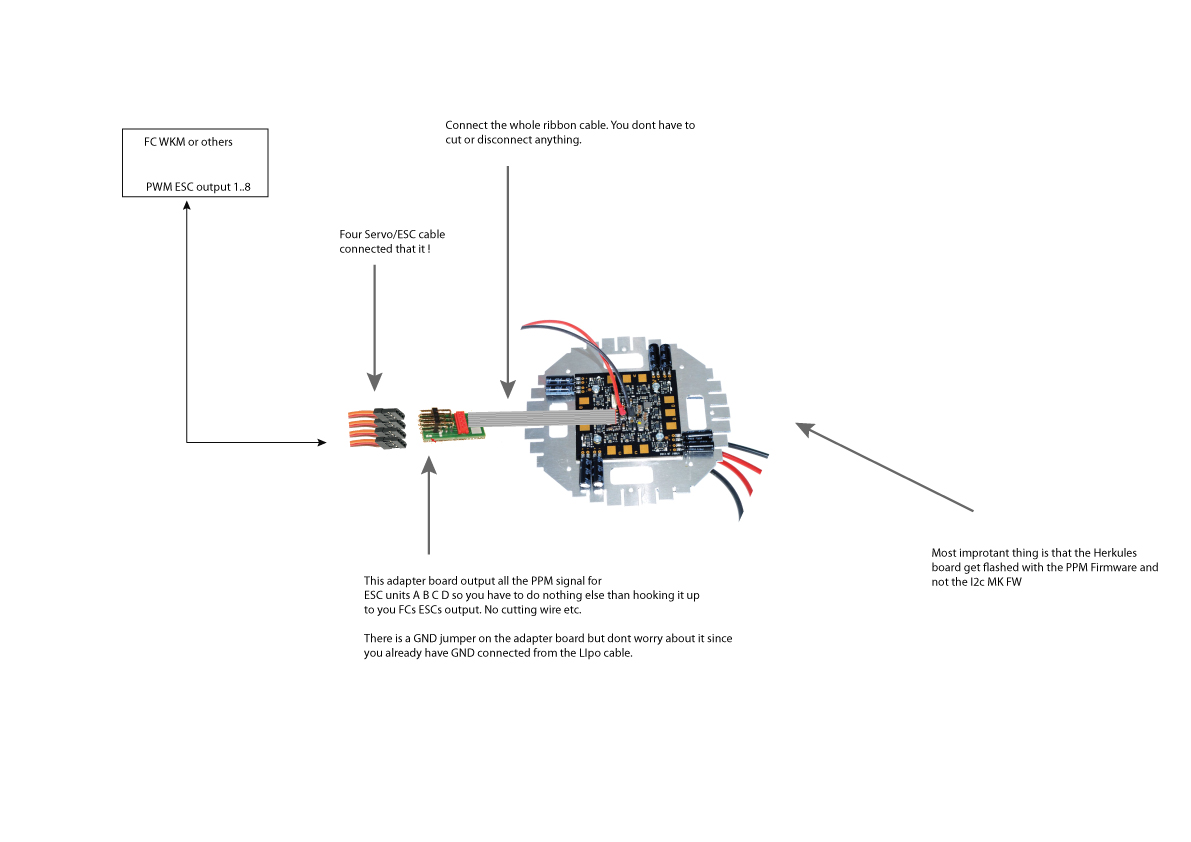 FC WKM or others

PWM ESC output 1..8

Connect the whole ribbon cable. You dont have to cut or disconnect anything.

Four Servo/ESC cable connected that it !

This adapter board output all the PPM signal for ESC units A B C D so you have to do nothing else than hooking it up to you FCs ESCs output. No cutting wire etc.

There is a GND jumper on the adapter board but dont worry about it since you already have GND connected from the LIpo cable.

Most improtant thing is that the Herkules board get flashed with the PPM Firmware and not the I2c MK FW