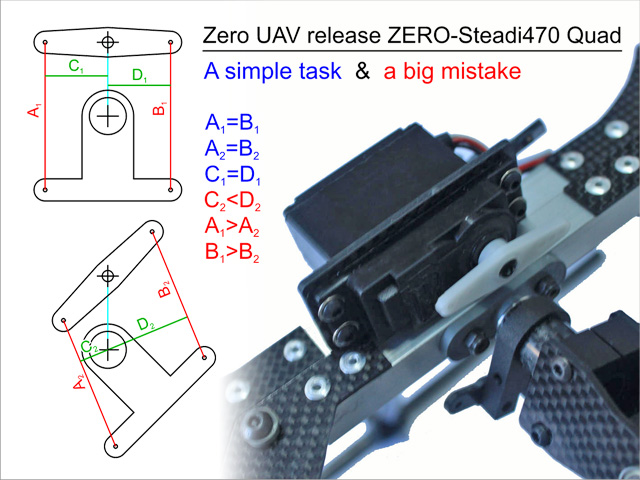 Zero UAV release ZERO-Steadi470 Quad

A simple task & a big mistake

$A_1=B_1$
$A_2=B_2$
$C_1=D_1$
$C_2<D_2$
$A_1>A_2$
$B_1>B_2$

$C_1$ $D_1$ $A_1$ $B_1$

$B_2$ $D_2$ $C_2$ $A_2$