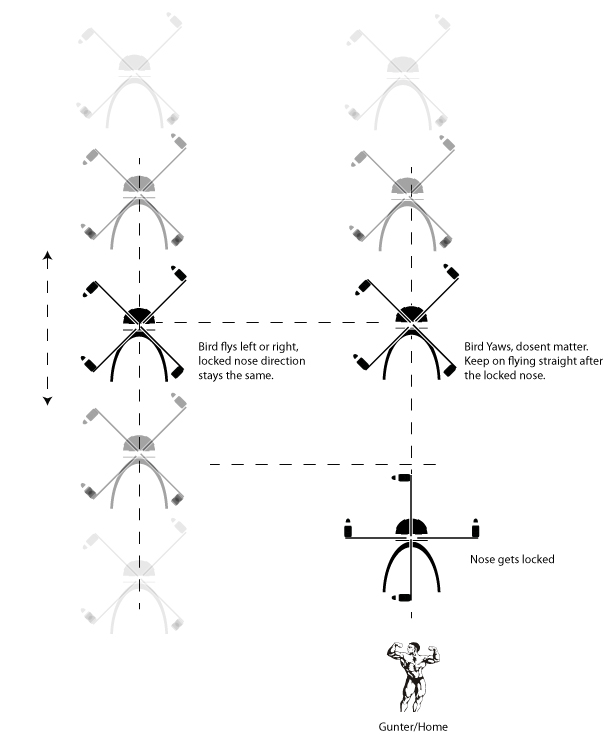 Bird flys left or right, locked nose direction stays the same.

Bird Yaws, dosent matter. Keep on flying straight after the locked nose.

Nose gets locked

Gunter/Home